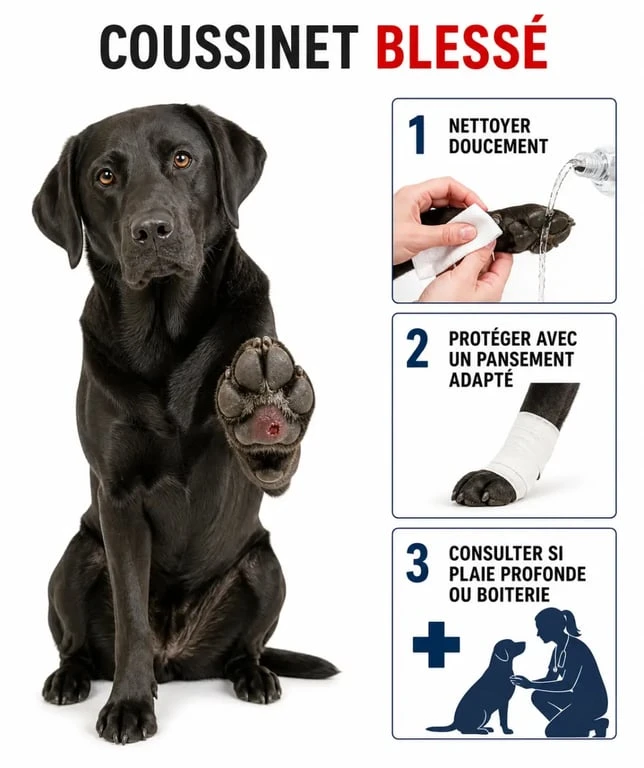 COUSSINET BLESSÉ

1 NETTOYER DOUCEMENT

2 PROTÉGER AVEC UN PANSEMENT ADAPTÉ

3 CONSULTER SI PLAIE PROFONDE OU BOITERIE